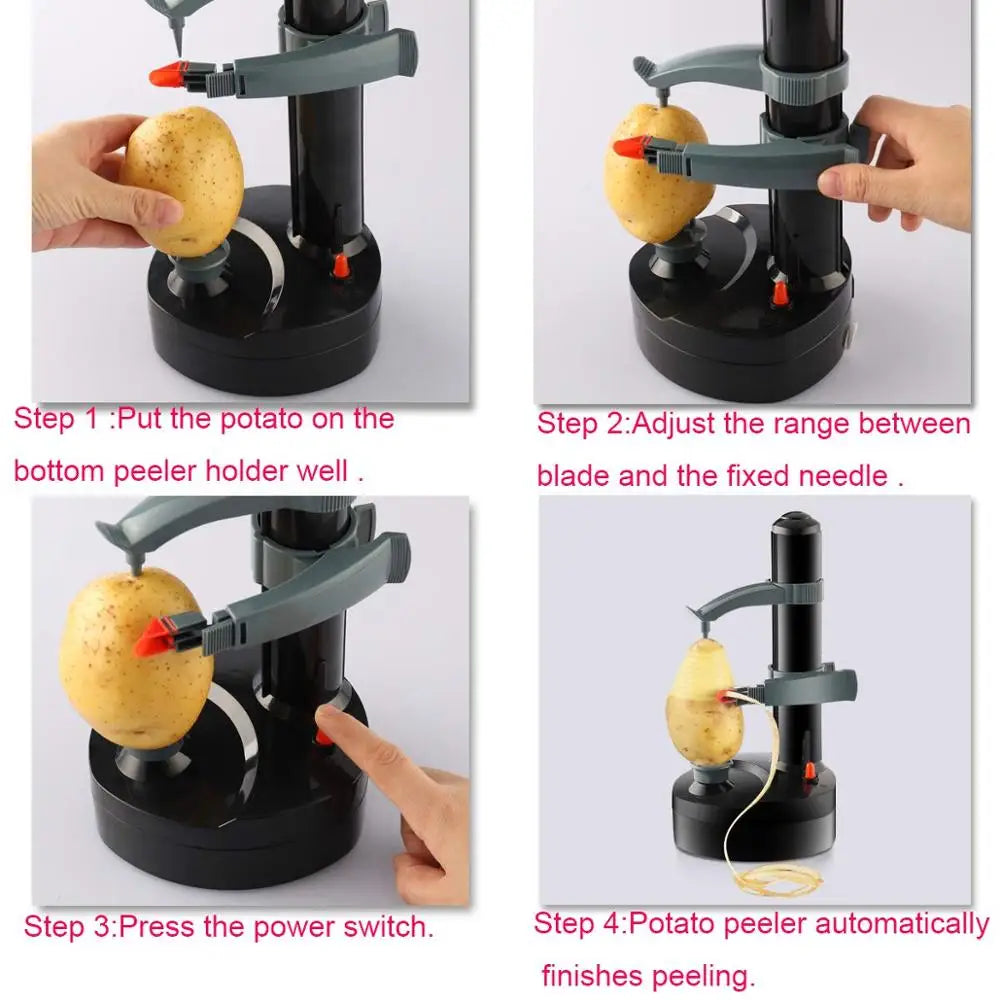 Step 1 :Put the potato on the bottom peeler holder well .

Step 2:Adjust the range between blade and the fixed needle .

Step 3:Press the power switch.

Step 4:Potato peeler automatically finishes peeling.