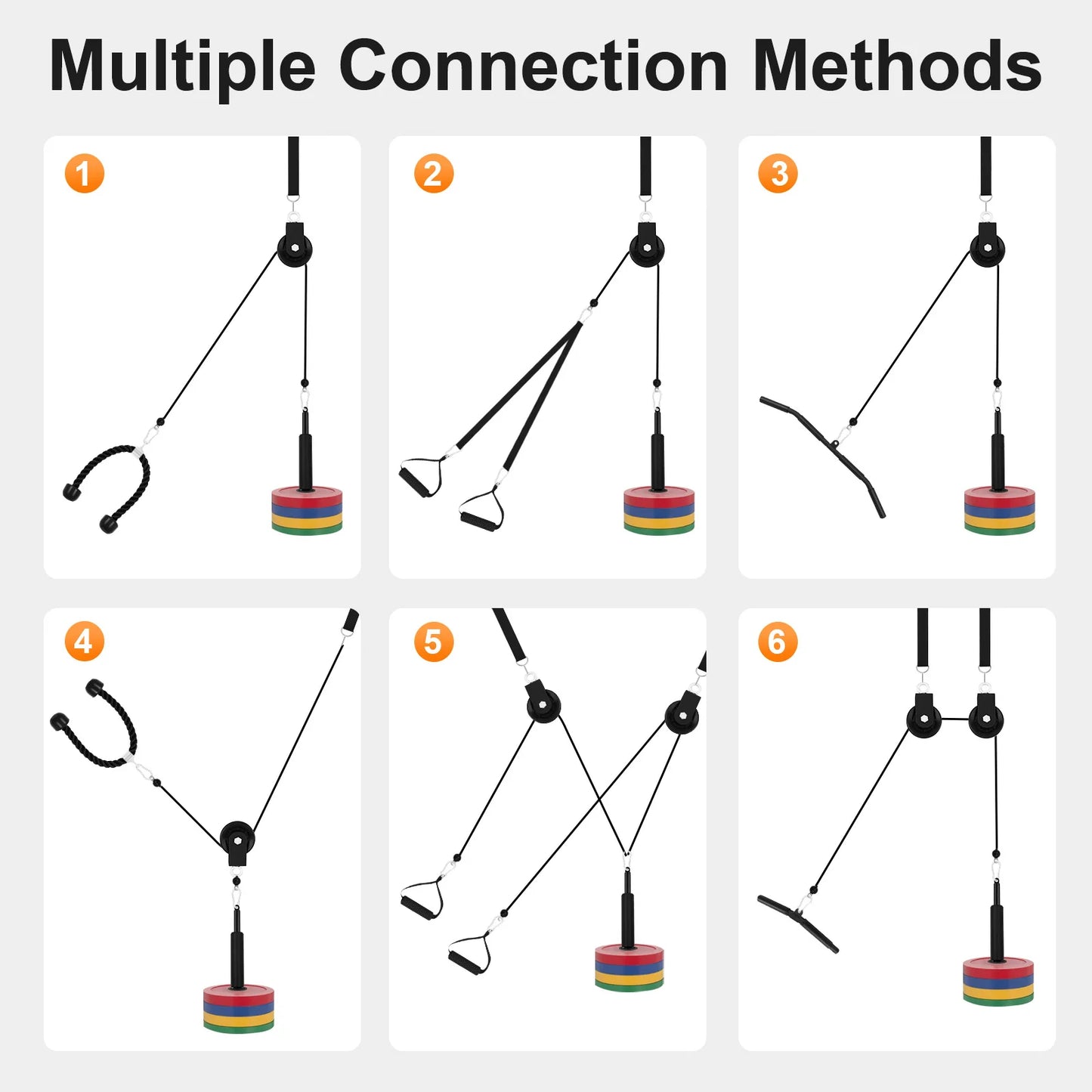 Multiple Connection Methods

1

2

3

4

5

6