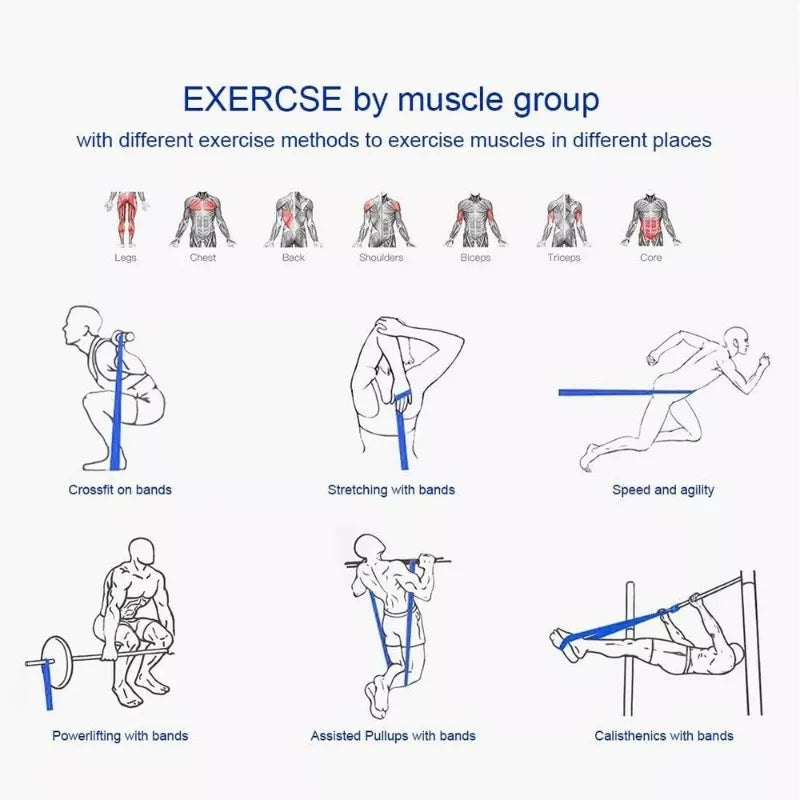 EXERCSE by muscle group

with different exercise methods to exercise muscles in different places

Legs Chest Back Shoulders Biceps Triceps Core

Crossfit on bands

Stretching with bands

Speed and agility

Powerlifting with bands

Assisted Pullups with bands

Calisthenics with bands